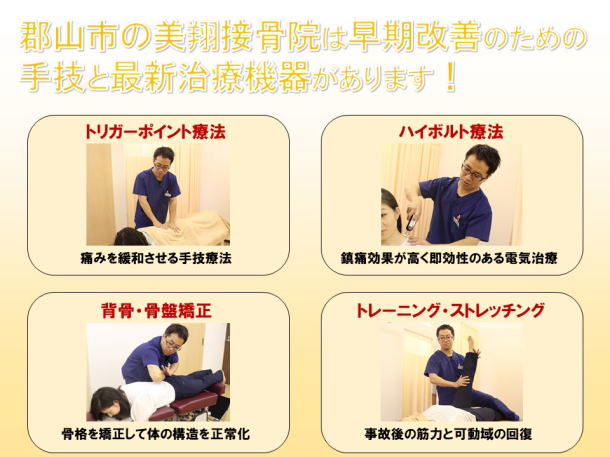 郡山市の美翔接骨院は早期改善のための手技と最新治療機器があります！

トリガーポイント療法

痛みを緩和させる手技療法

ハイボルト療法

鎮痛効果が高く即効性のある電気治療

背骨・骨盤矯正

骨格を矯正して体の構造を正常化

トレーニング・ストレッチング

事故後の筋力と可動域の回復